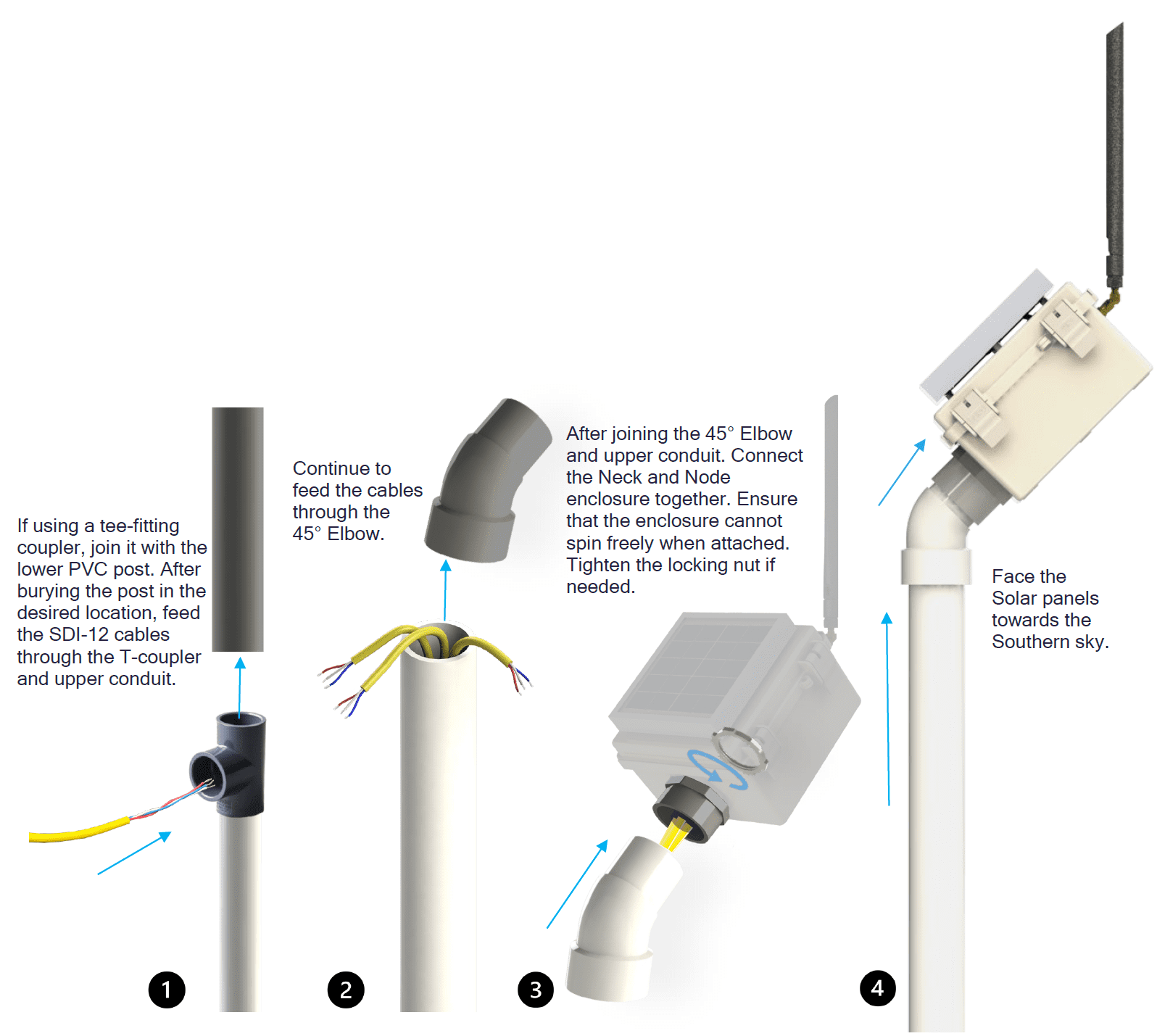 If using a tee-fitting coupler, join it with the lower PVC post. After burying the post in the desired location, feed the SDI-12 cables through the T-coupler and upper conduit.

1

Continue to feed the cables through the 45° Elbow.

2

After joining the 45° Elbow and upper conduit. Connect the Neck and Node enclosure together. Ensure that the enclosure cannot spin freely when attached. Tighten the locking nut if needed.

3

Face the Solar panels towards the Southern sky.

4